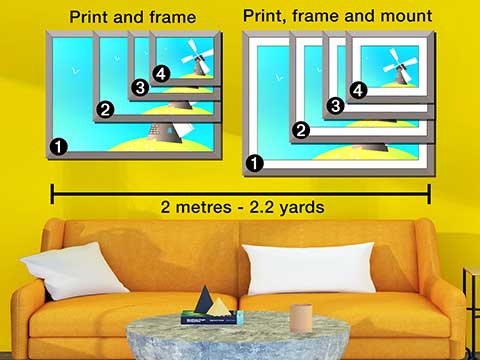 Print and frame

4
3
2
1

Print, frame and mount

4
3
2
1

2 metres - 2.2 yards